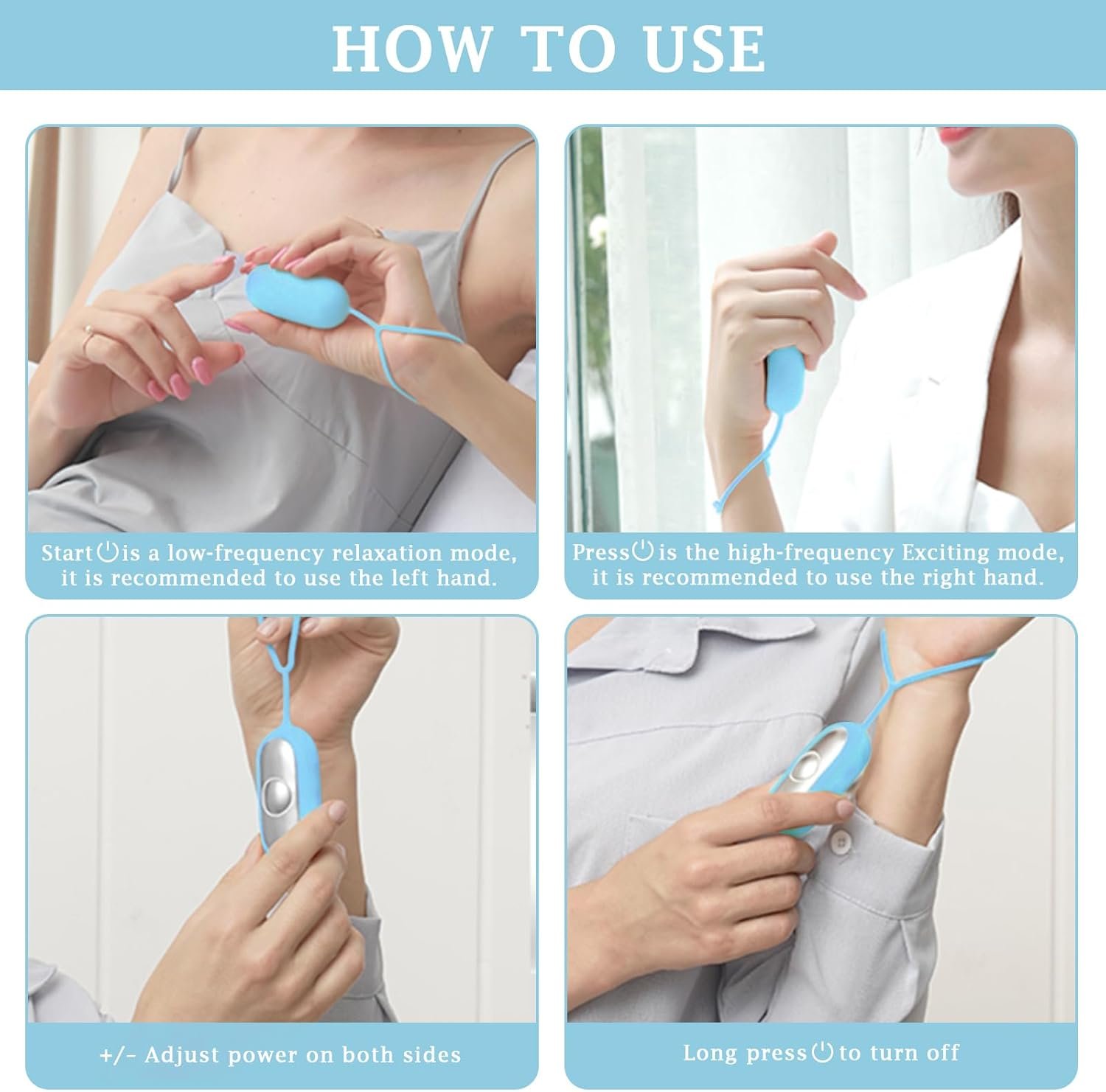 HOW TO USE

Start ⏻ is a low-frequency relaxation mode, it is recommended to use the left hand.

Press ⏻ is the high-frequency Exciting mode, it is recommended to use the right hand.

+/- Adjust power on both sides

Long press ⏻ to turn off