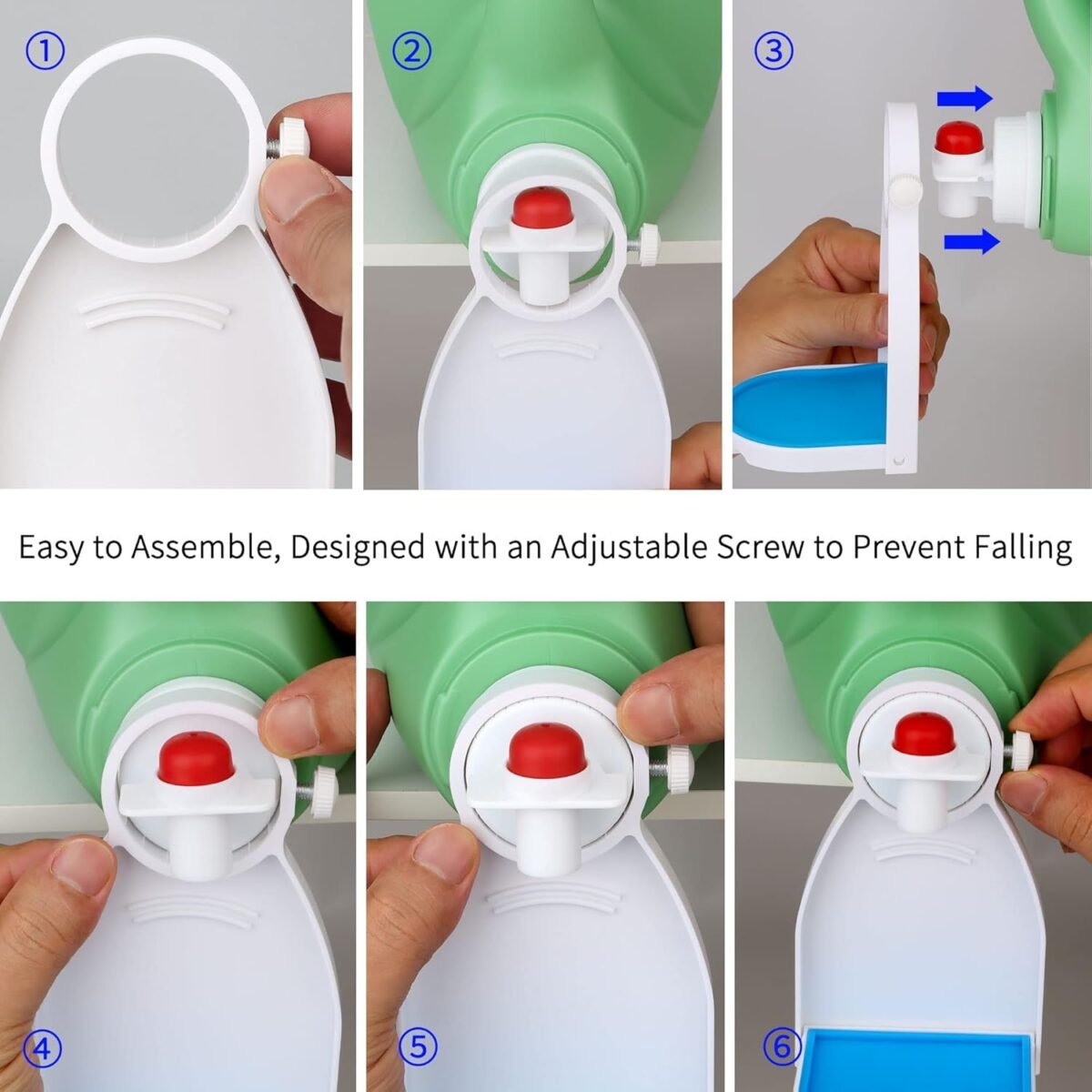 ①

②

③

Easy to Assemble, Designed with an Adjustable Screw to Prevent Falling

④

⑤

⑥