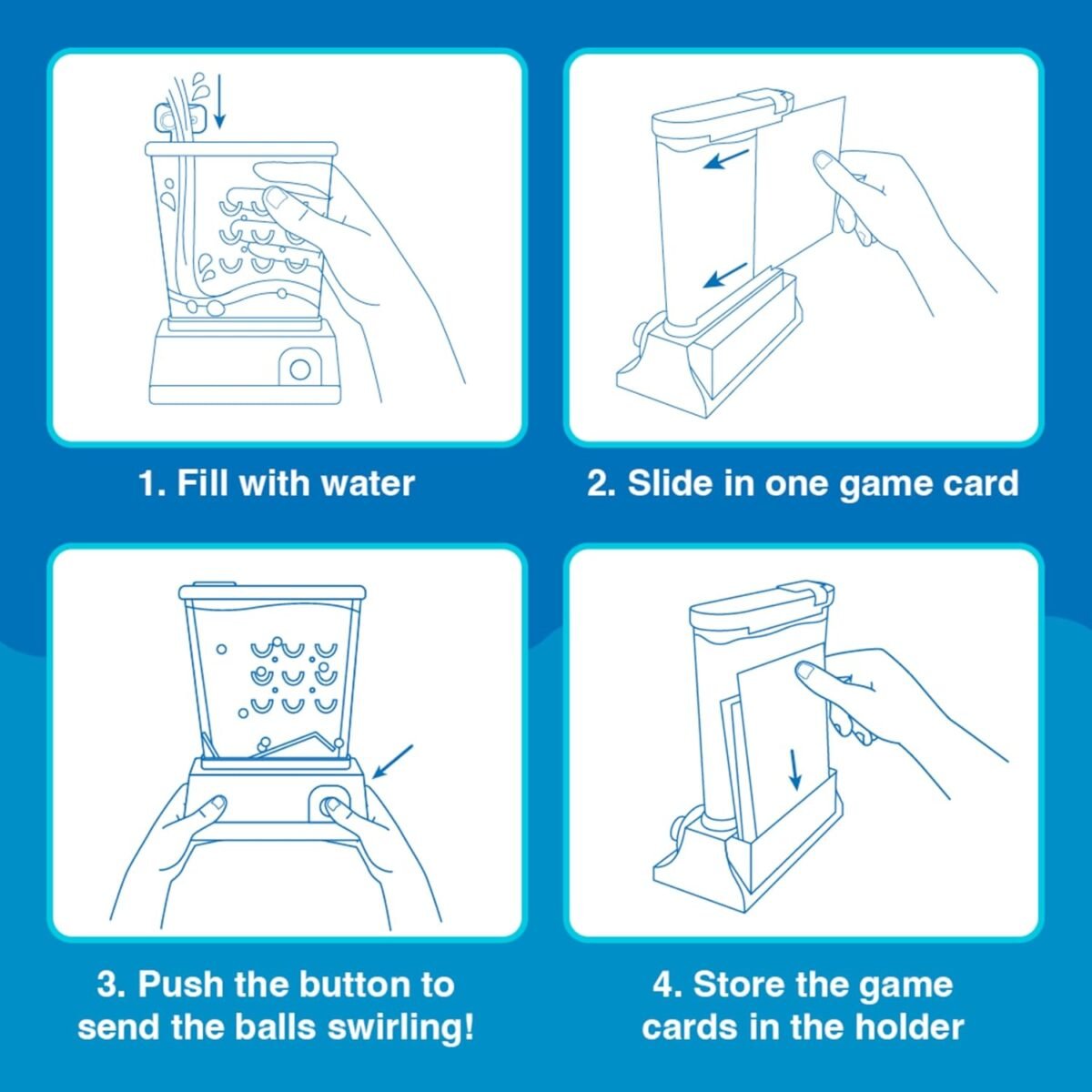 1. Fill with water

2. Slide in one game card

3. Push the button to send the balls swirling!

4. Store the game cards in the holder