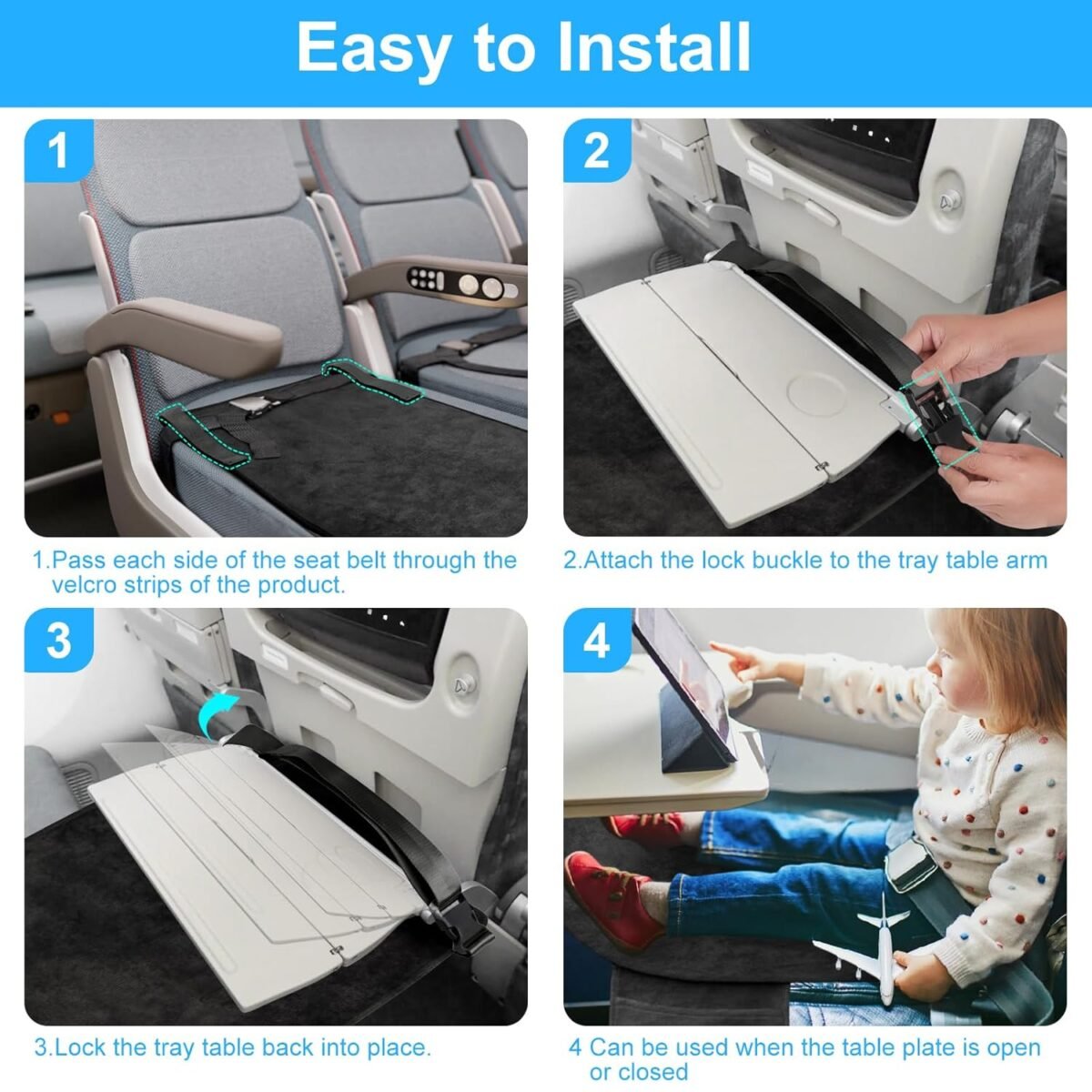 Easy to Install

1

1.Pass each side of the seat belt through the velcro strips of the product.

2

2.Attach the lock buckle to the tray table arm

3

3.Lock the tray table back into place.

4

4 Can be used when the table plate is open or closed