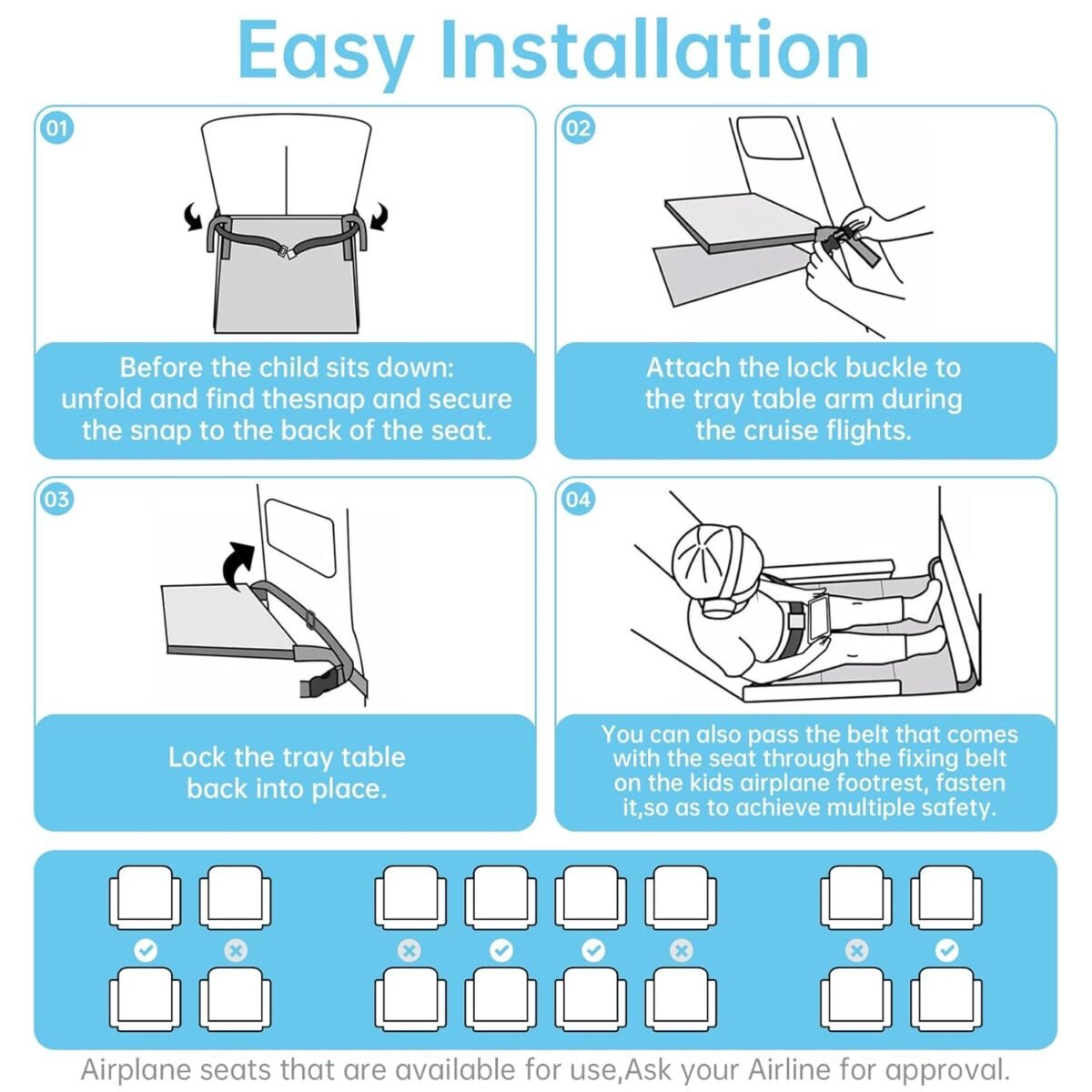 Easy Installation

01

Before the child sits down: unfold and find thesnap and secure the snap to the back of the seat.

02

Attach the lock buckle to the tray table arm during the cruise flights.

03

Lock the tray table back into place.

04

You can also pass the belt that comes with the seat through the fixing belt on the kids airplane footrest, fasten it,so as to achieve multiple safety.

Airplane seats that are available for use,Ask your Airline for approval.