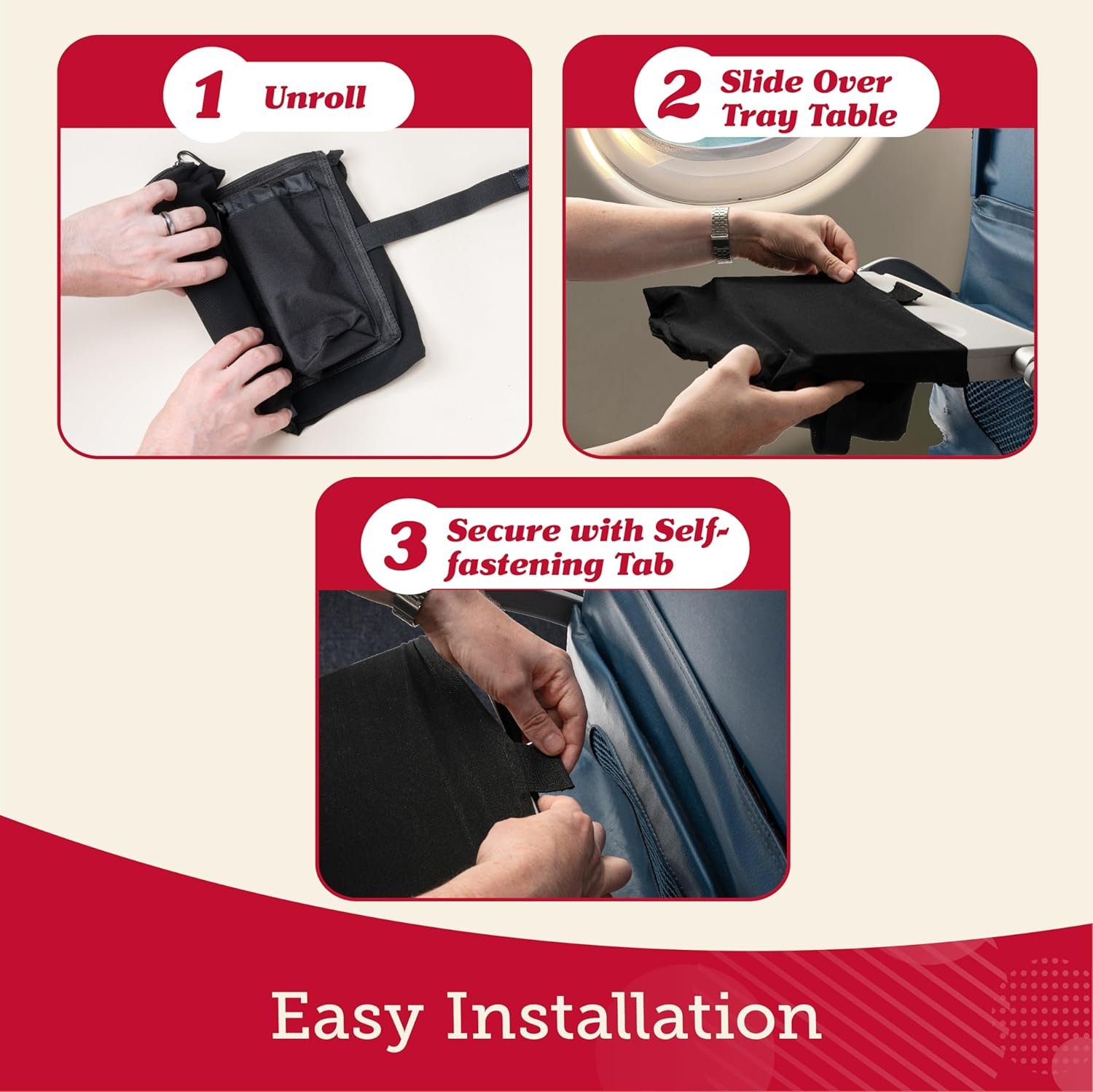 1 Unroll

2 Slide Over Tray Table

3 Secure with Self-fastening Tab

Easy Installation