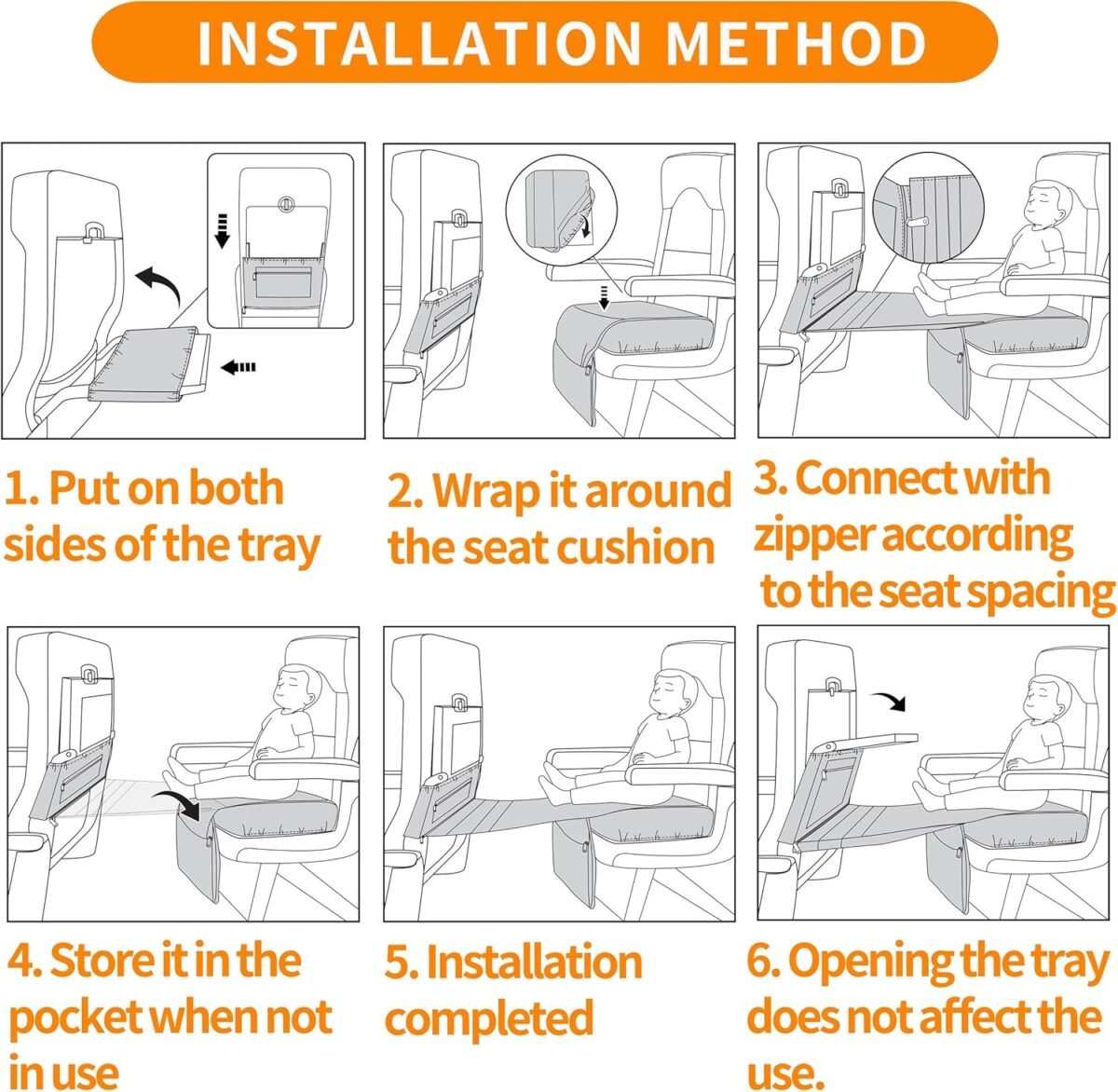 INSTALLATION METHOD

1. Put on both sides of the tray

2. Wrap it around the seat cushion

3. Connect with zipper according to the seat spacing

4. Store it in the pocket when not in use

5. Installation completed

6. Opening the tray does not affect the use.