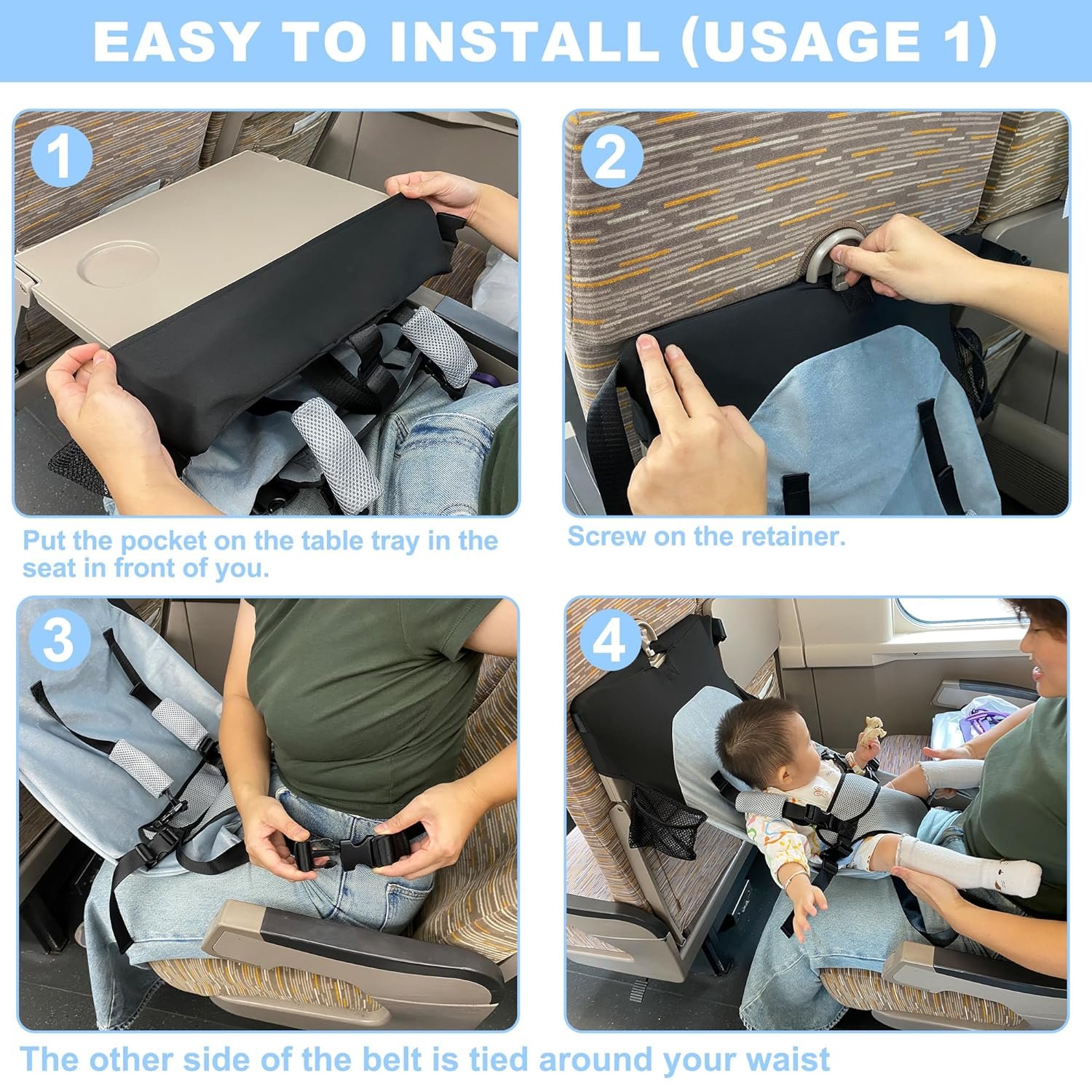 EASY TO INSTALL (USAGE 1)

1

Put the pocket on the table tray in the seat in front of you.

2

Screw on the retainer.

3

4

The other side of the belt is tied around your waist